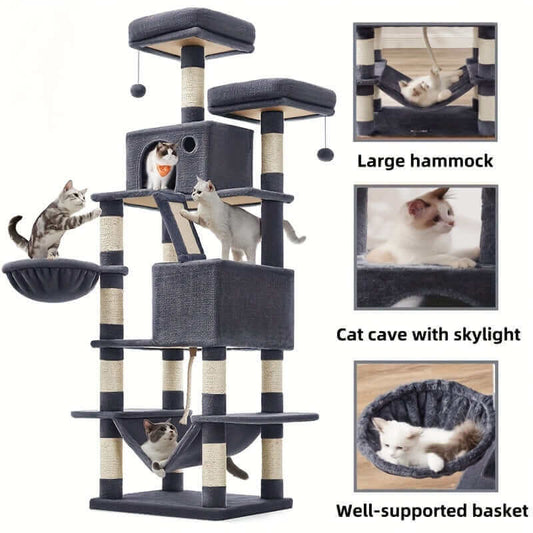 Large hammock

Cat cave with skylight

Well-supported basket